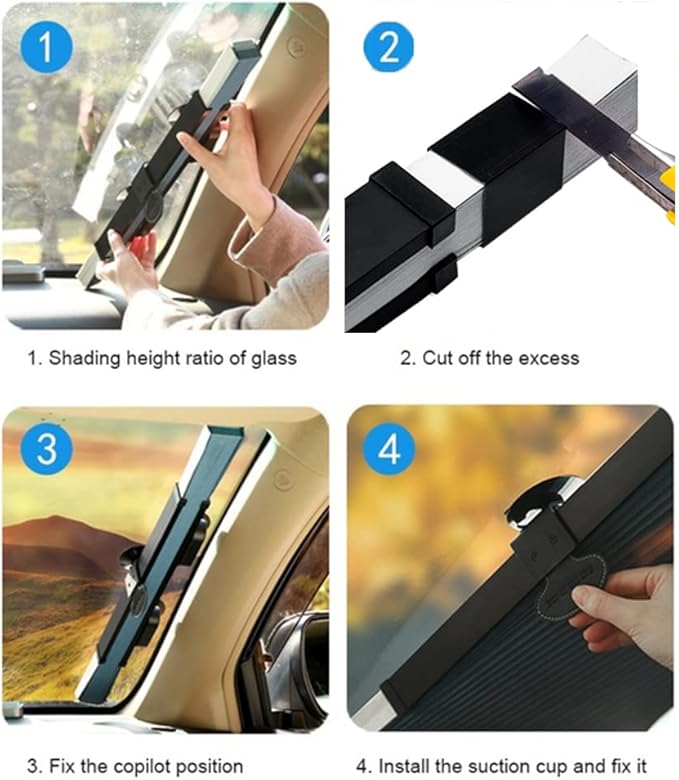 1

2

1. Shading height ratio of glass

2. Cut off the excess

3

4

3. Fix the copilot position

4. Install the suction cup and fix it