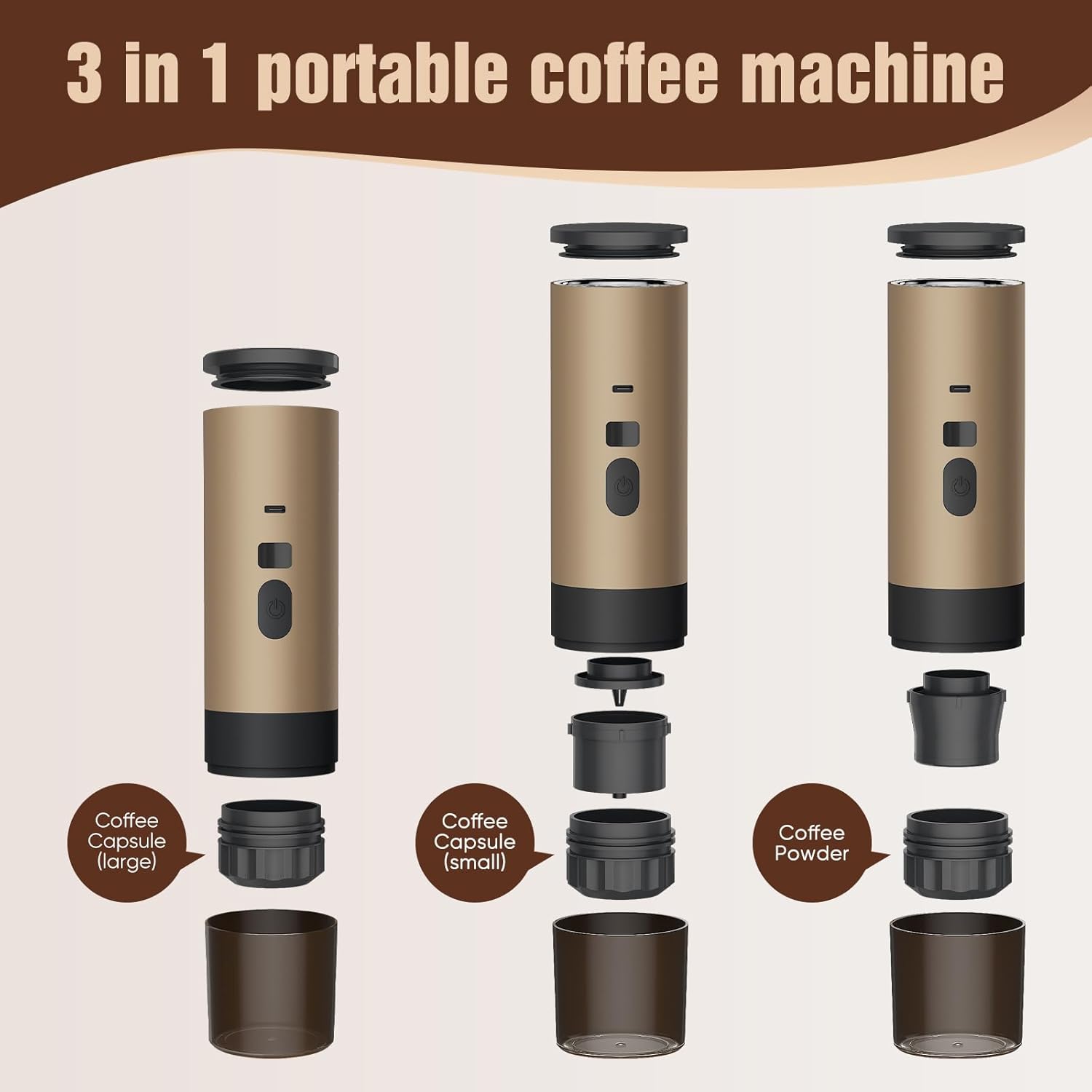 3 in 1 portable coffee machine

Coffee Capsule (large)

Coffee Capsule (small)

Coffee Powder